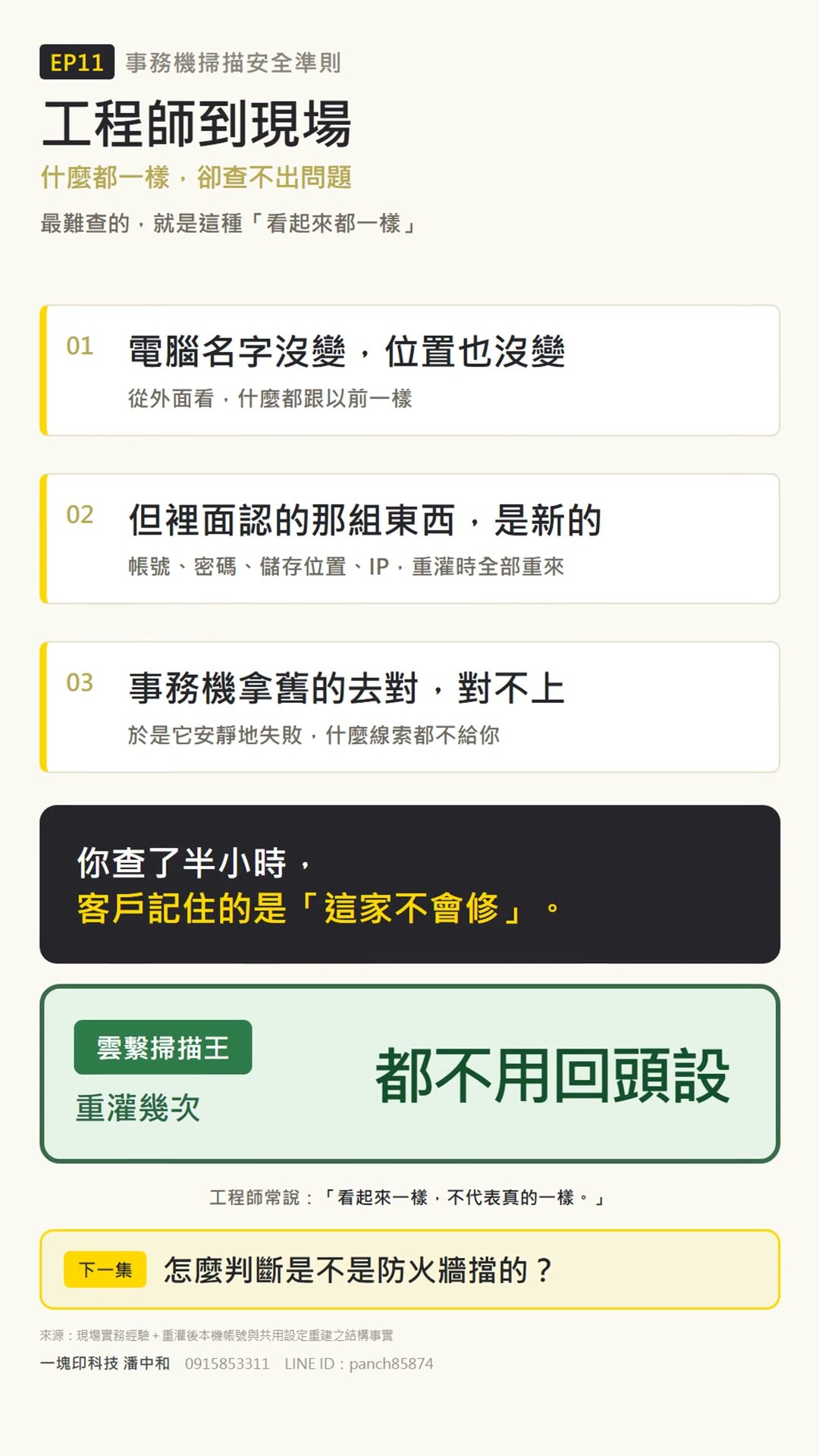 EP11 事務機掃描安全準則

工程師到現場

什麼都一樣，卻查不出問題

最難查的，就是這種「看起來都一樣」

01 電腦名字沒變，位置也沒變

從外面看，什麼都跟以前一樣

02 但裡面認的那組東西，是新的

帳號、密碼、儲存位置、IP，重灌時全部重來

03 事務機拿舊的去對，對不上

於是它安靜地失敗，什麼線索都不給你

你查了半小時，
客戶記住的是「這家不會修」。

雲繫掃描王

重灌幾次

都不用回頭設

工程師常說：「看起來一樣，不代表真的一樣。」

下一集 怎麼判斷是不是防火牆擋的？

來源：現場實務經驗＋重灌後本機帳號與共用設定重建之結構事實

一塊印科技 潘中和 0915853311 LINE ID：panch85874