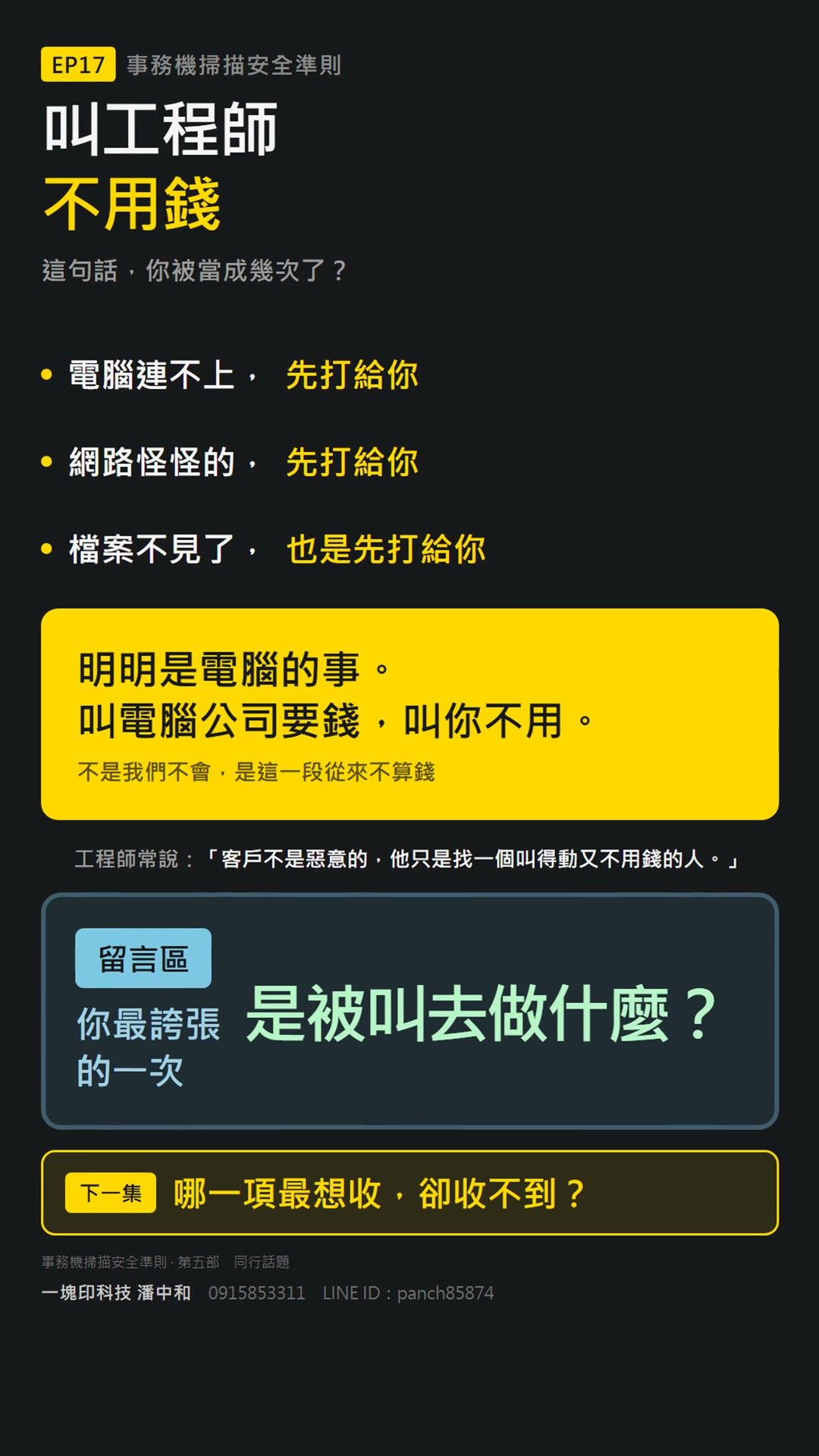 EP17 事務機掃描安全準則

叫工程師
不用錢

這句話，你被當成幾次了？

• 電腦連不上， 先打給你

• 網路怪怪的， 先打給你

• 檔案不見了， 也是先打給你

明明是電腦的事。
叫電腦公司要錢，叫你不用。

不是我們不會，是這一段從來不算錢

工程師常說：「客戶不是惡意的，他只是找一個叫得動又不用錢的人。」

留言區

你最誇張的一次

是被叫去做什麼？

下一集 哪一項最想收，卻收不到？

事務機掃描安全準則 · 第五部　同行話題

一塊印科技 潘中和　0915853311　LINE ID：panch85874