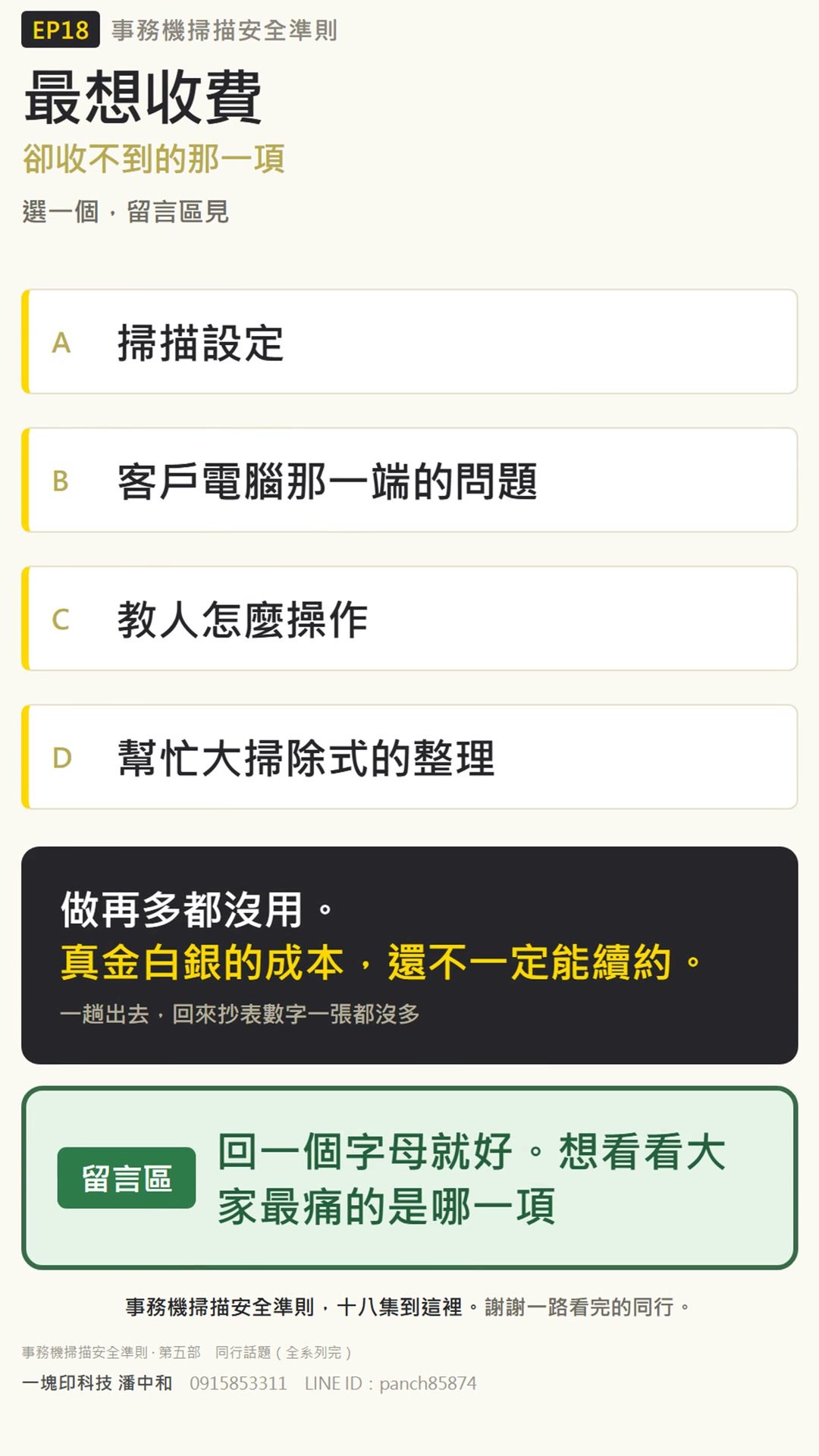 EP18 事務機掃描安全準則

最想收費

卻收不到的那一項

選一個，留言區見

A 掃描設定

B 客戶電腦那一端的問題

C 教人怎麼操作

D 幫忙大掃除式的整理

做再多都沒用。
真金白銀的成本，還不一定能續約。
一趟出去，回來抄表數字一張都沒多

留言區 回一個字母就好。想看看大家最痛的是哪一項

事務機掃描安全準則，十八集到這裡。謝謝一路看完的同行。

事務機掃描安全準則 · 第五部　同行話題（全系列完）

一塊印科技 潘中和　0915853311　LINE ID：panch85874